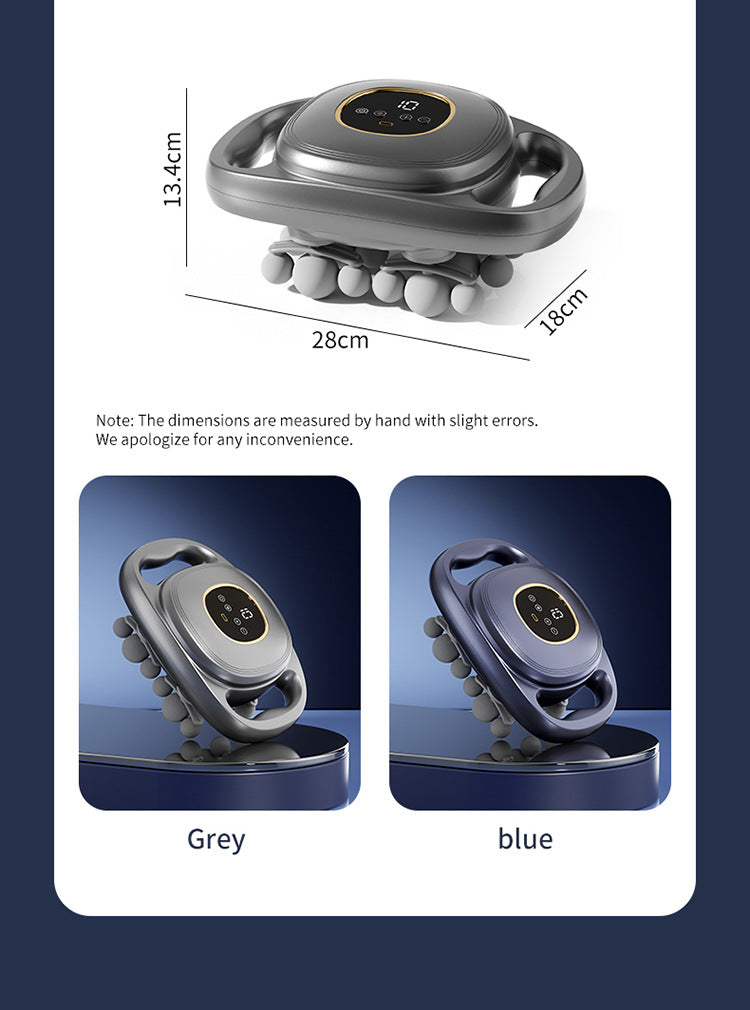 13.4cm

10

28cm

18cm

Note: The dimensions are measured by hand with slight errors.
We apologize for any inconvenience.

Grey

blue